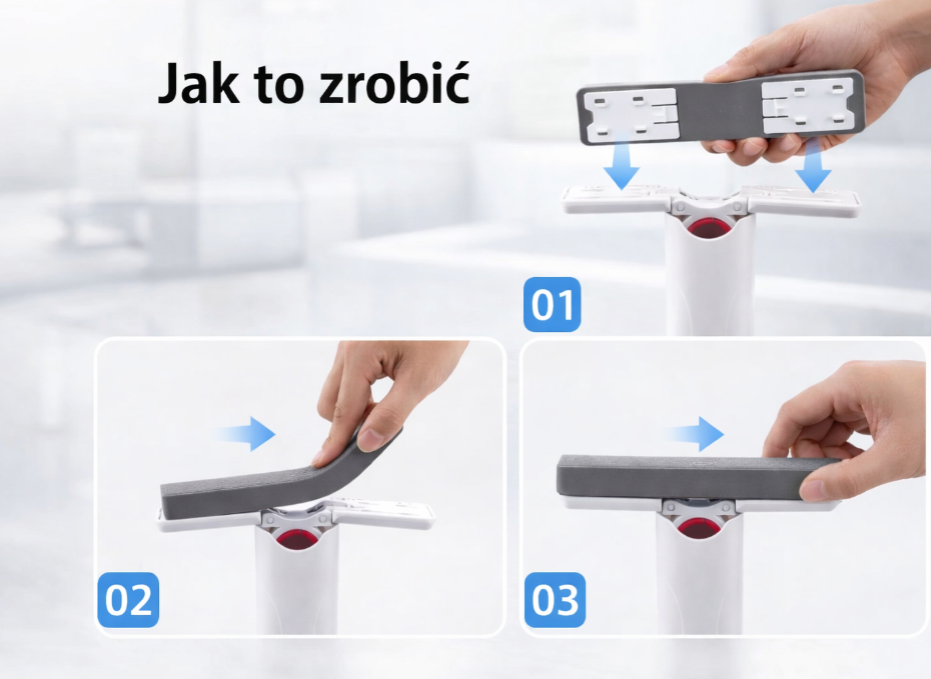 Jak to zrobić

01

02

03