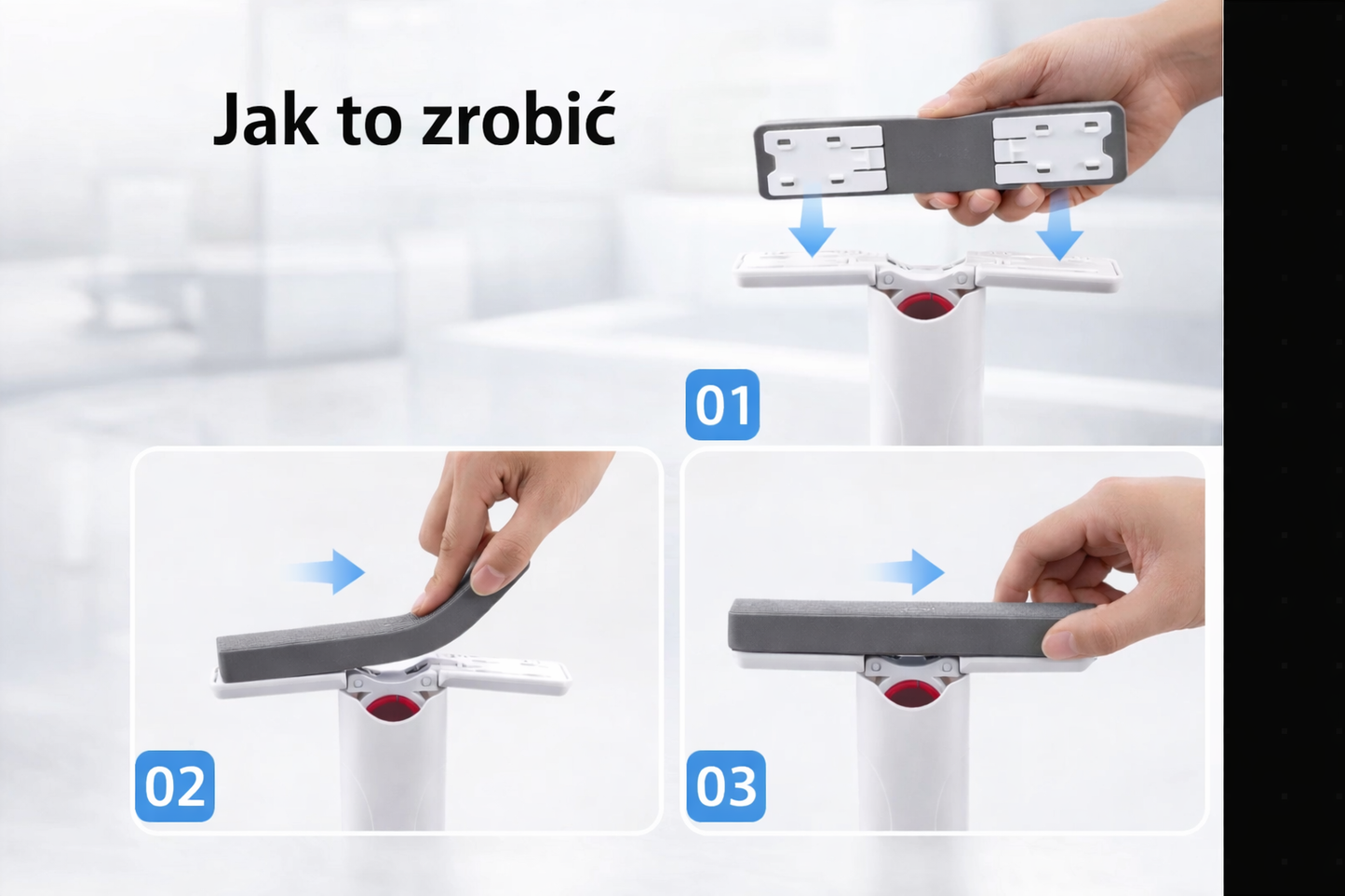 Jak to zrobić

01

02

03